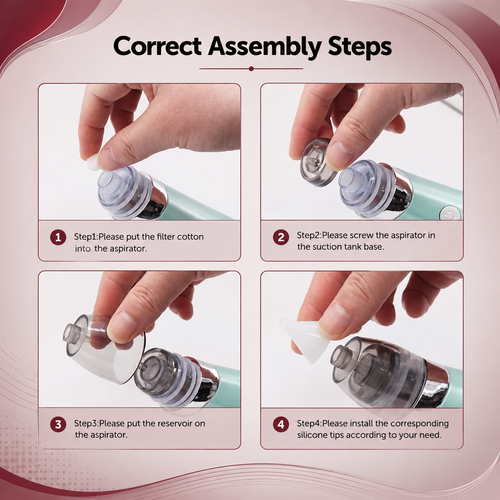 Correct Assembly Steps

1 Step1:Please put the filter cotton into the aspirator.

2 Step2:Please screw the aspirator in the suction tank base.

3 Step3:Please put the reservoir on the aspirator.

4 Step4:Please install the corresponding silicone tips according to your need.