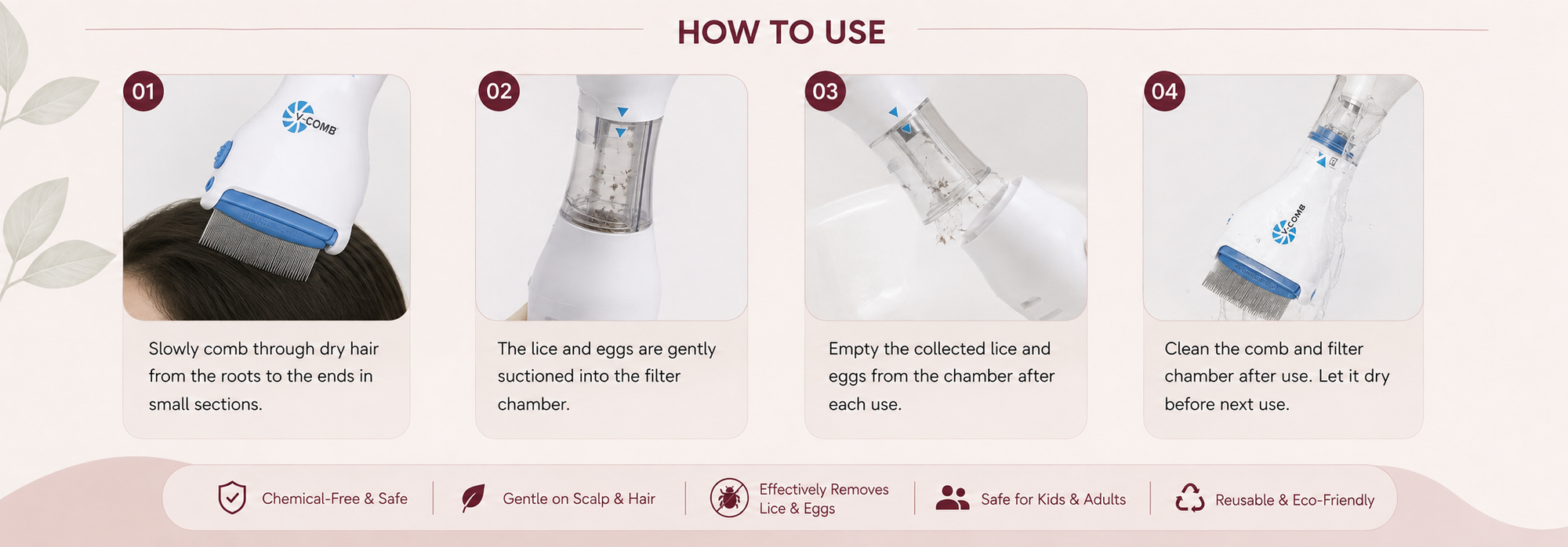 HOW TO USE

01

V-COMB

Slowly comb through dry hair from the roots to the ends in small sections.

02

The lice and eggs are gently suctioned into the filter chamber.

03

Empty the collected lice and eggs from the chamber after each use.

04

V-COMB

Clean the comb and filter chamber after use. Let it dry before next use.

Chemical-Free & Safe

Gentle on Scalp & Hair

Effectively Removes Lice & Eggs

Safe for Kids & Adults

Reusable & Eco-Friendly